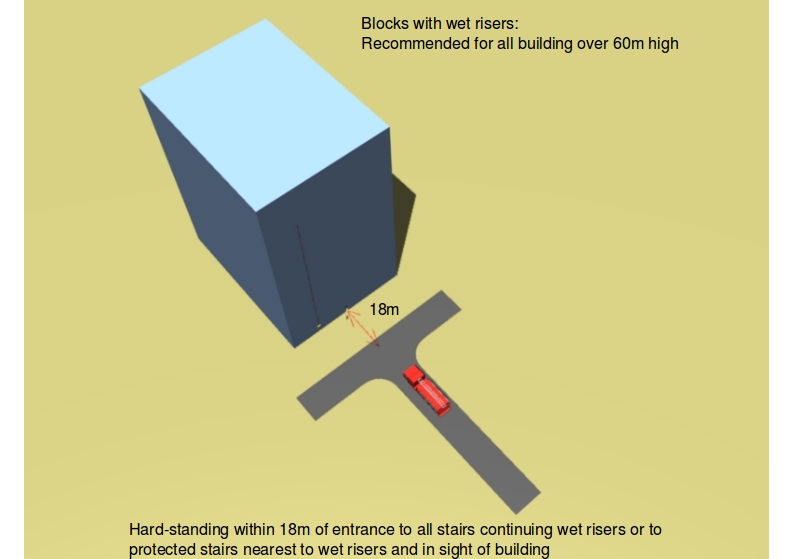 Blocks with wet risers:
Recommended for all building over 60m high

18m

Hard-standing within 18m of entrance to all stairs continuing wet risers or to protected stairs nearest to wet risers and in sight of building